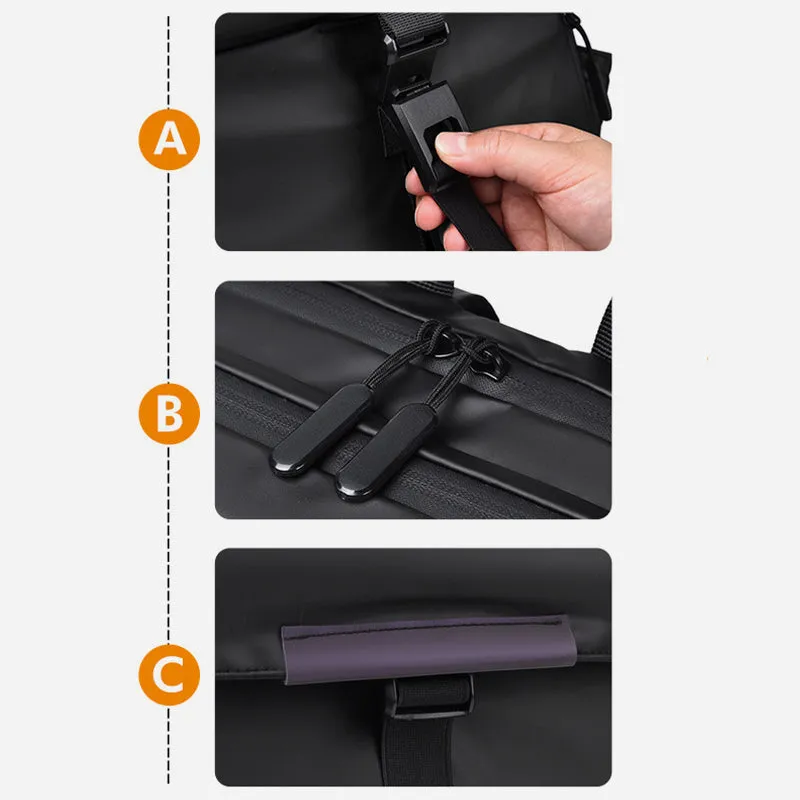 A

B

C